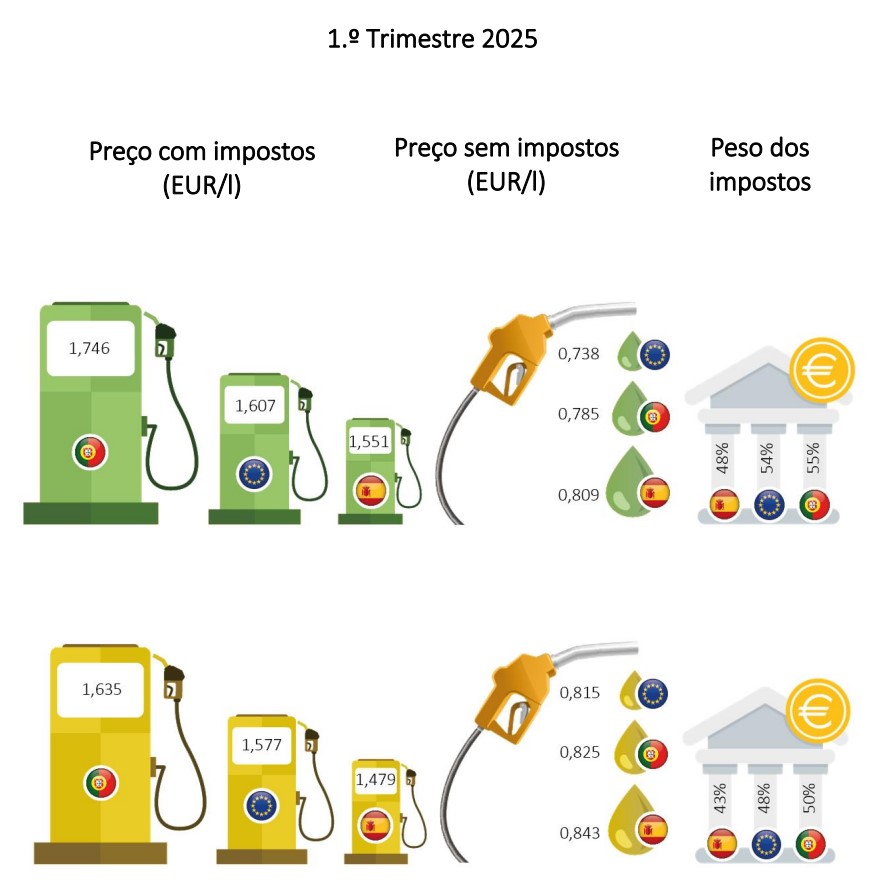 1.º Trimestre 2025

Preço com impostos (EUR/l)

Preço sem impostos (EUR/l)

Peso dos impostos

1,746

1,607

1,551

0,738

0,785

0,809

48%

54%

55%

1,635

1,577

1,479

0,815

0,825

0,843

43%

48%

50%